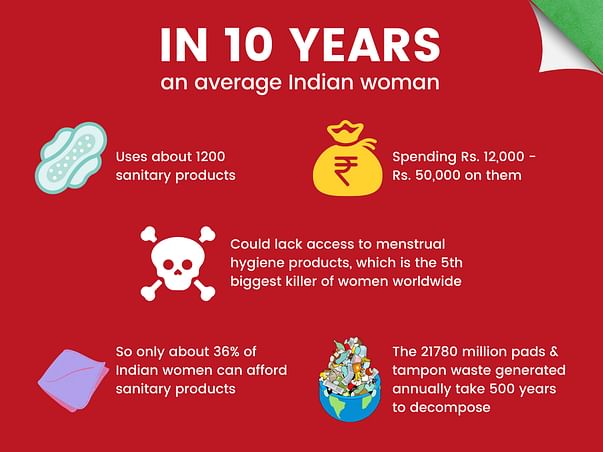 IN 10 YEARS
an average Indian woman

Uses about 1200 sanitary products

₹

Spending Rs. 12,000 - Rs. 50,000 on them

Could lack access to menstrual hygiene products, which is the 5th biggest killer of women worldwide

So only about 36% of Indian women can afford sanitary products

The 21780 million pads & tampon waste generated annually take 500 years to decompose