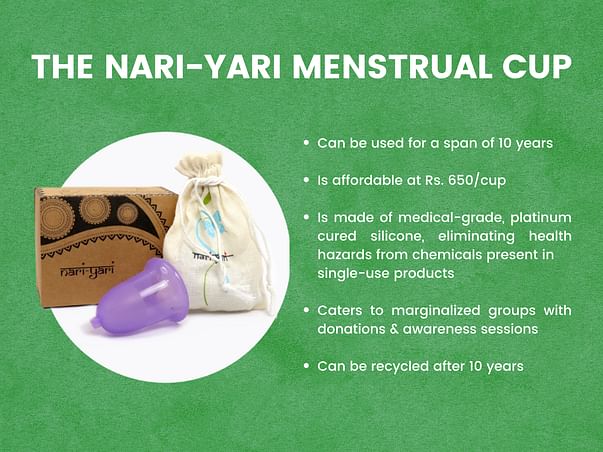 THE NARI-YARI MENSTRUAL CUP

nari-yari

nari-yari

• Can be used for a span of 10 years

• Is affordable at Rs. 650/cup

• Is made of medical-grade, platinum cured silicone, eliminating health hazards from chemicals present in single-use products

• Caters to marginalized groups with donations & awareness sessions

• Can be recycled after 10 years